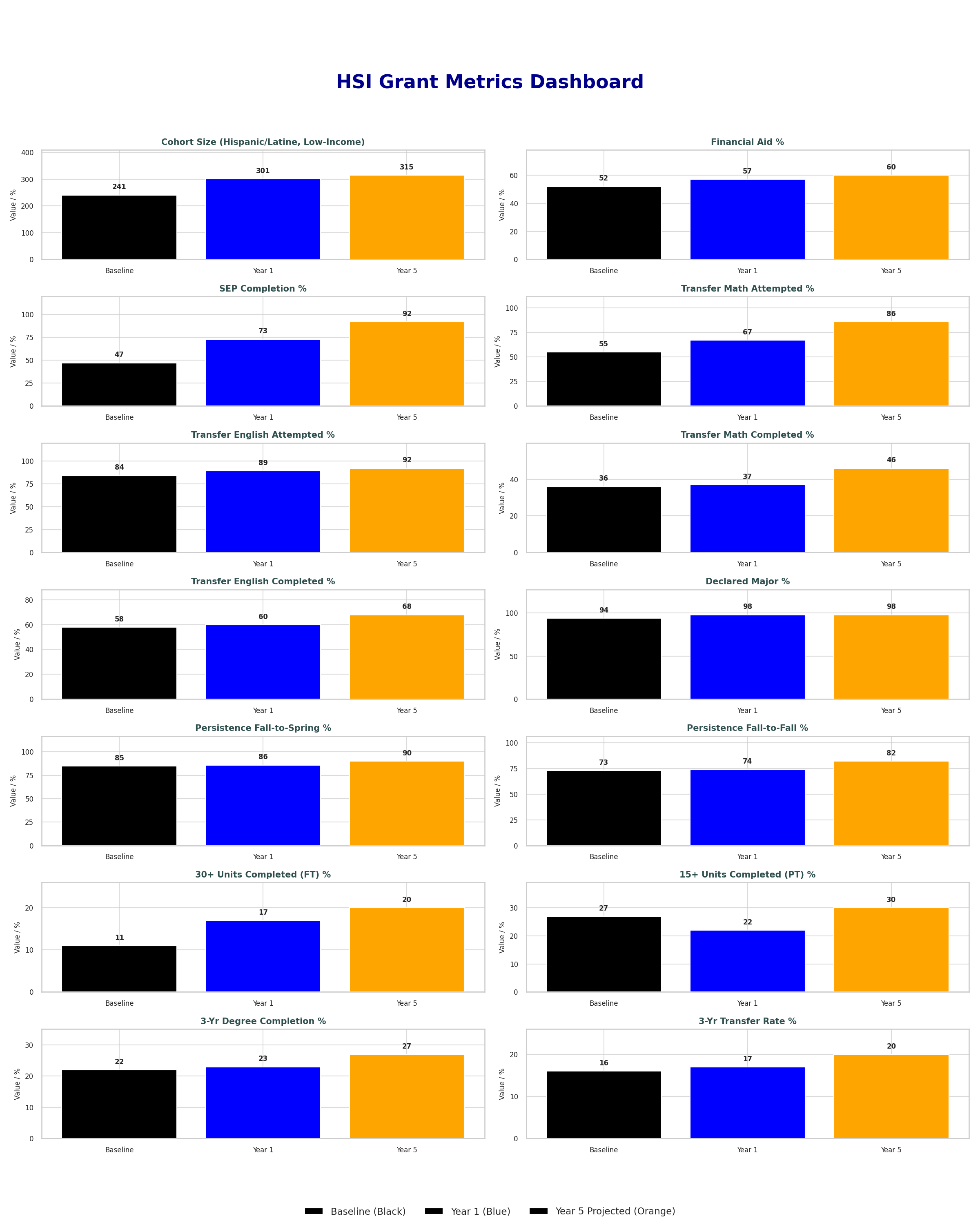 HSI Grant Metrics Dashboard

Cohort Size (Hispanic/Latine, Low-Income)

Value / %

400
300
200
100
0

241
301
315

Baseline
Year 1
Year 5

Financial Aid %

Value / %

60
40
20
0

52
57
60

Baseline
Year 1
Year 5

SEP Completion %

Value / %

100
75
50
25
0

47
73
92

Baseline
Year 1
Year 5

Transfer Math Attempted %

Value / %

100
75
50
25
0

55
67
86

Baseline
Year 1
Year 5

Transfer English Attempted %

Value / %

100
75
50
25
0

84
89
92

Baseline
Year 1
Year 5

Transfer Math Completed %

Value / %

40
20
0

36
37
46

Baseline
Year 1
Year 5

Transfer English Completed %

Value / %

80
60
40
20
0

58
60
68

Baseline
Year 1
Year 5

Declared Major %

Value / %

100
50
0

94
98
98

Baseline
Year 1
Year 5

Persistence Fall-to-Spring %

Value / %

100
75
50
25
0

85
86
90

Baseline
Year 1
Year 5

Persistence Fall-to-Fall %

Value / %

100
75
50
25
0

73
74
82

Baseline
Year 1
Year 5

30+ Units Completed (FT) %

Value / %

20
10
0

11
17
20

Baseline
Year 1
Year 5

15+ Units Completed (PT) %

Value / %

30
20
10
0

27
22
30

Baseline
Year 1
Year 5

3-Yr Degree Completion %

Value / %

30
20
10
0

22
23
27

Baseline
Year 1
Year 5

3-Yr Transfer Rate %

Value / %

20
10
0

16
17
20

Baseline
Year 1
Year 5

Baseline (Black)   Year 1 (Blue)   Year 5 Projected (Orange)